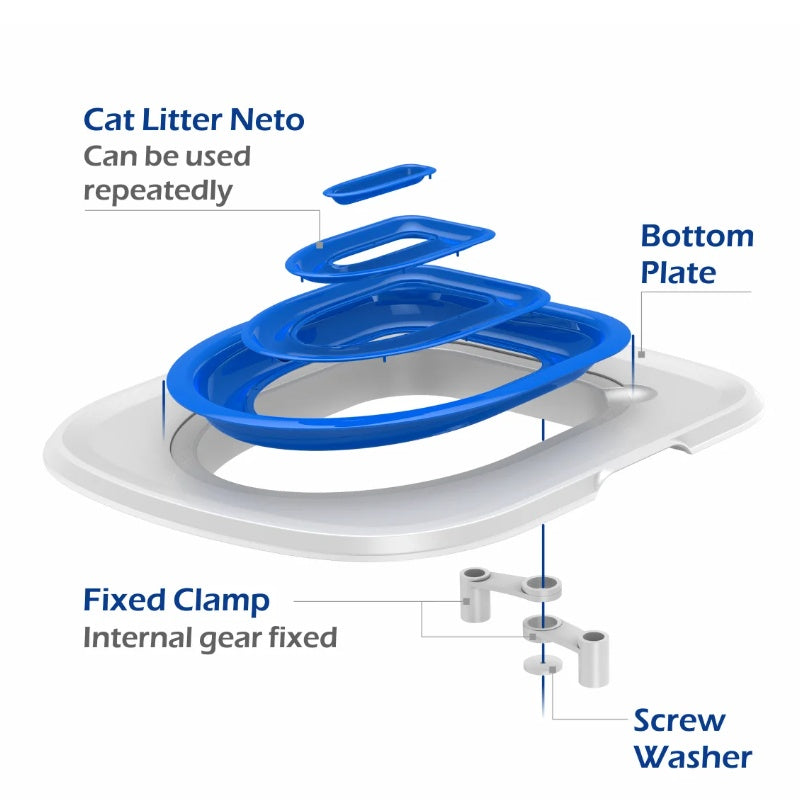 Cat Litter Neto
Can be used repeatedly

Bottom Plate

Fixed Clamp
Internal gear fixed

Screw Washer