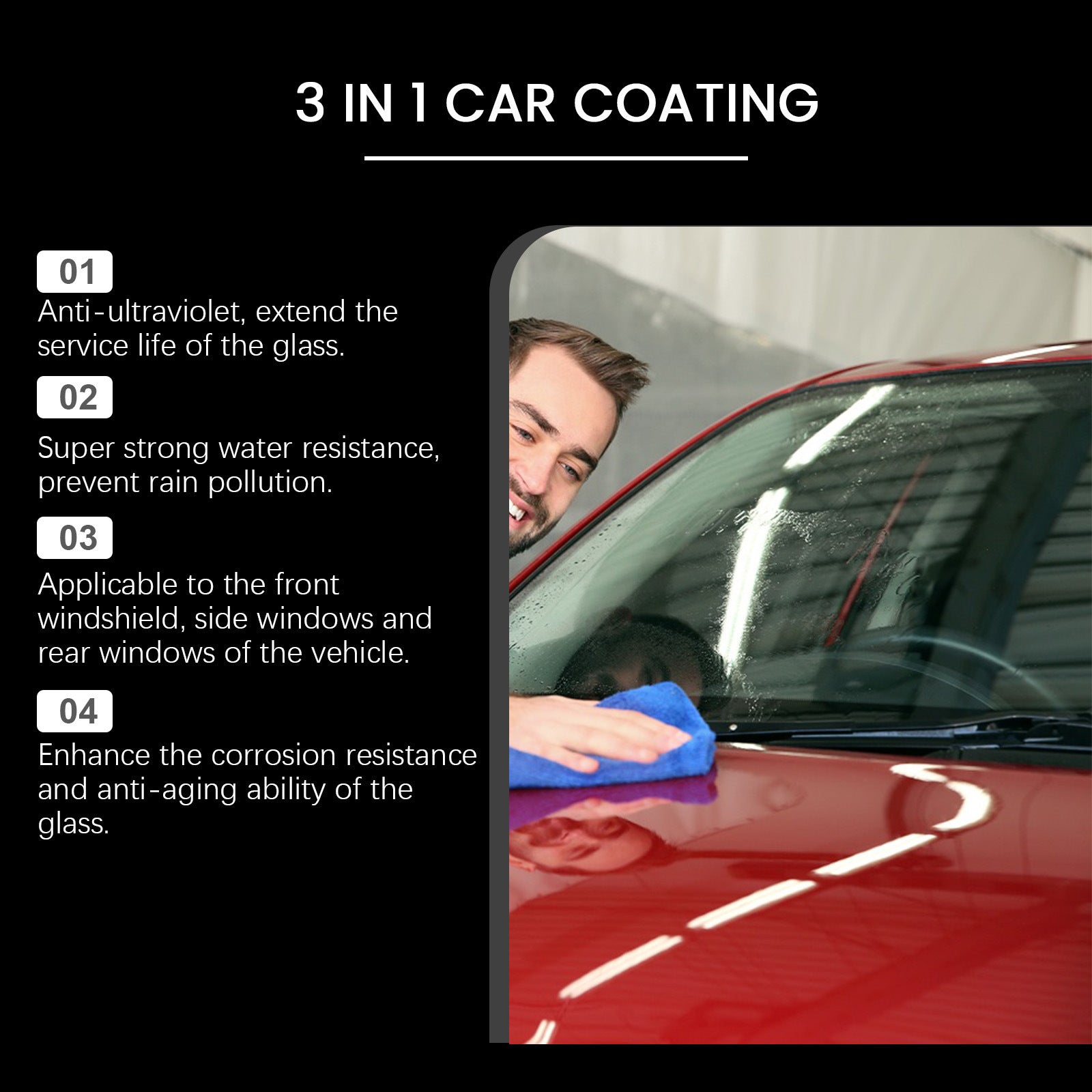 3 IN 1 CAR COATING

01
Anti-ultraviolet, extend the service life of the glass.

02
Super strong water resistance, prevent rain pollution.

03
Applicable to the front windshield, side windows and rear windows of the vehicle.

04
Enhance the corrosion resistance and anti-aging ability of the glass.